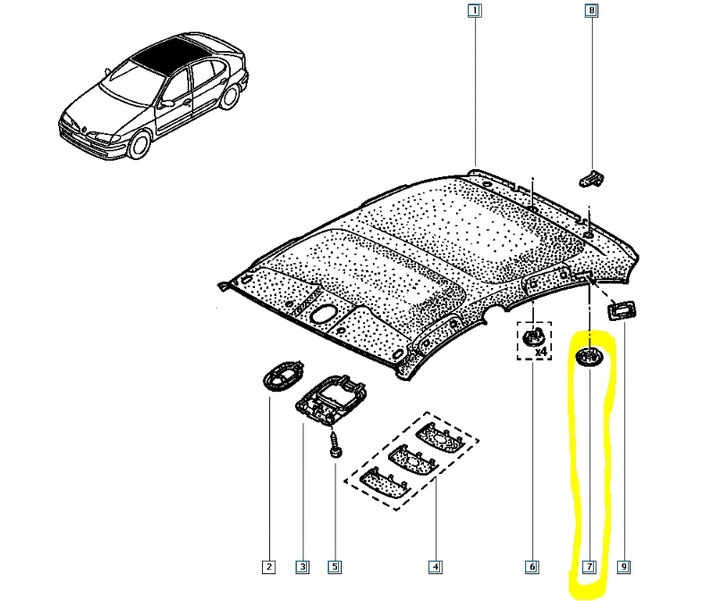 1
8
x4
2
3
5
4
6
7
9