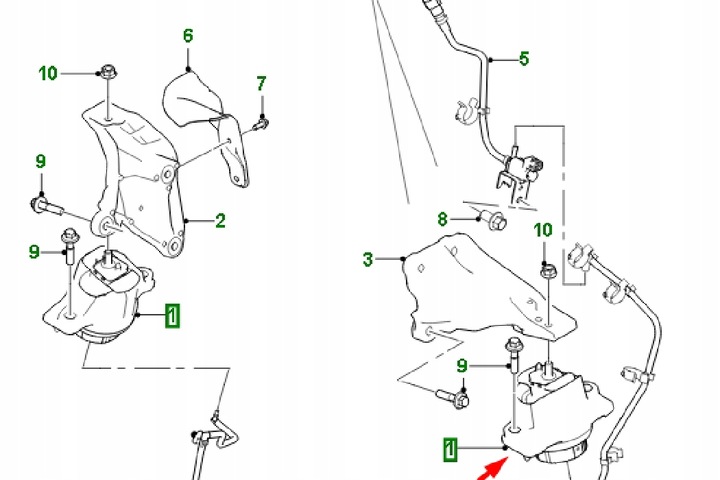 6
10
7
9
2
9
1
5
8
10
3
9
1