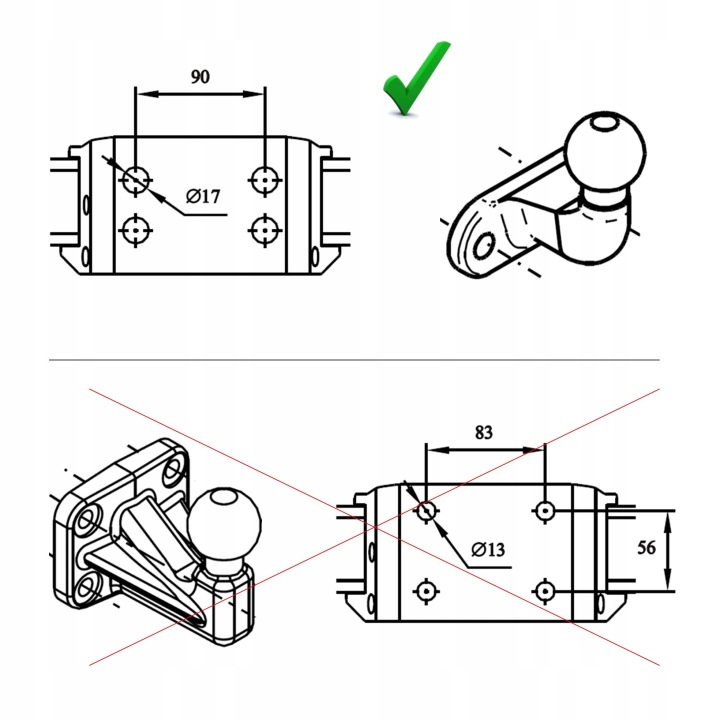 90

Ø17

83

Ø13

56