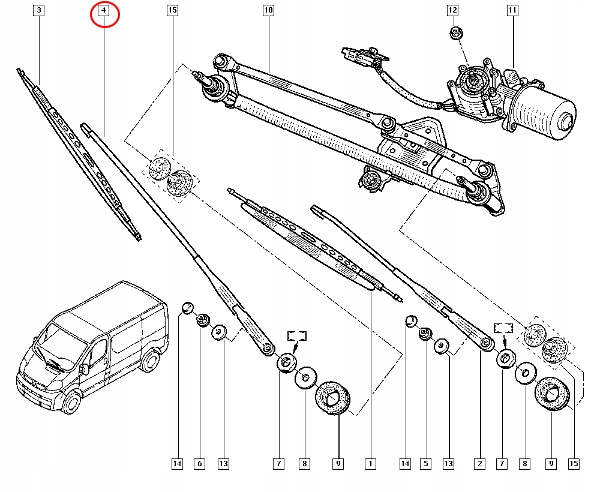 3
4
15
10
12
11
14
6
13
7
8
9
1
14
5
13
2
7
8
9
15