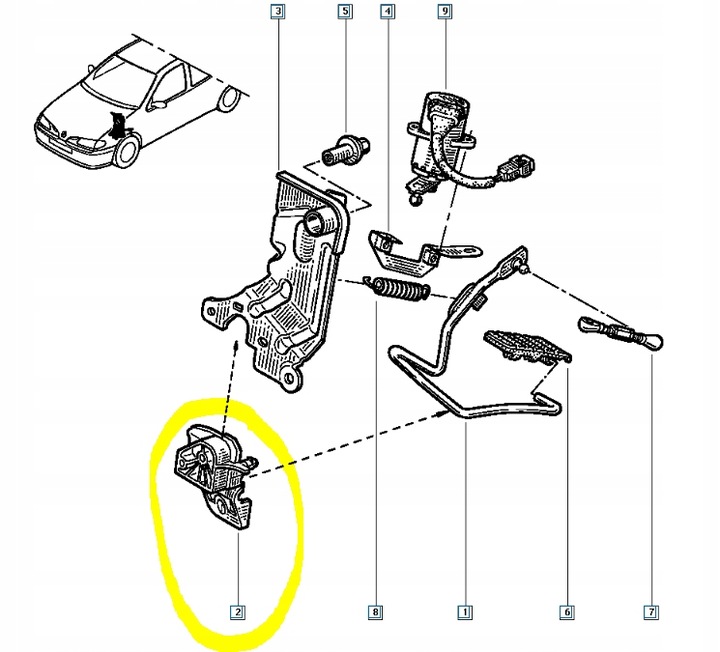 3
5
4
9
2
8
1
6
7