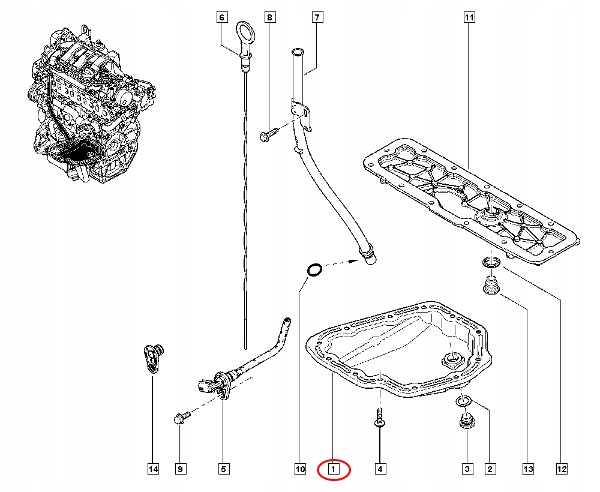 6
8
7
11
14
9
5
10
1
4
3
2
13
12