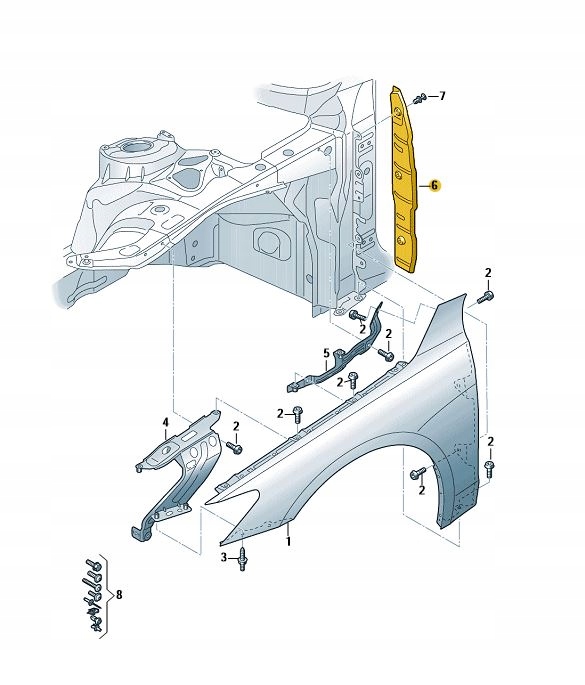 7
6
2
2
2
5
2
2
4
2
2
2
1
3
8