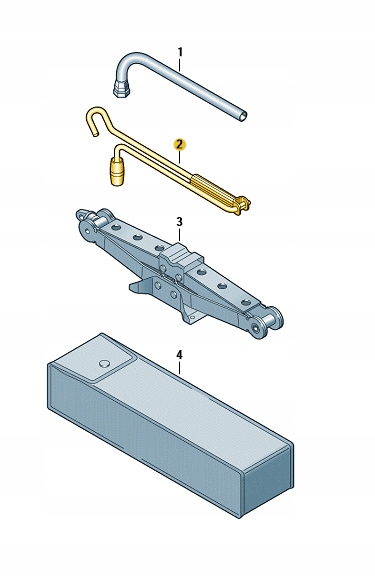 1

2

3

4