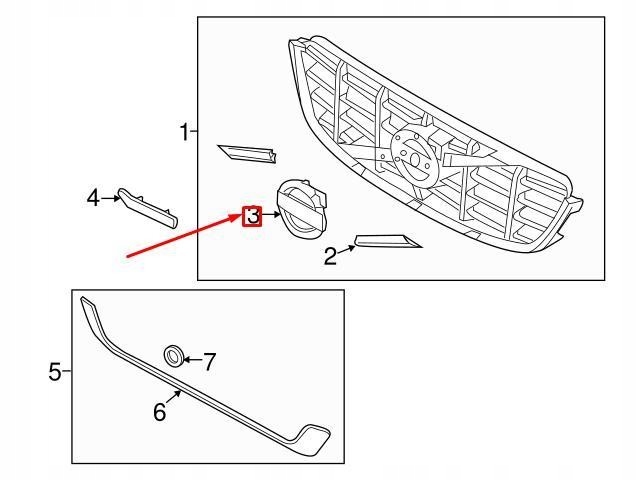 1
4
3
2
5
7
6