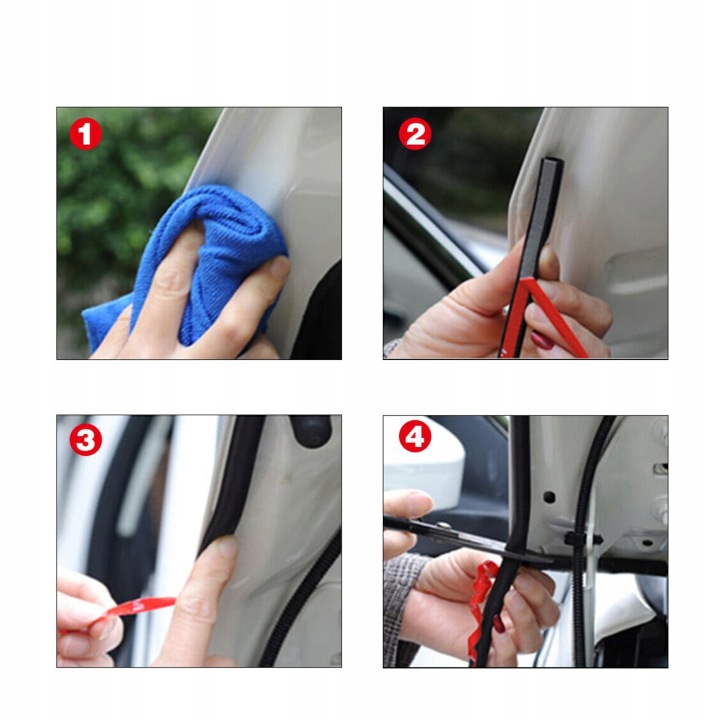 1

2

3

4