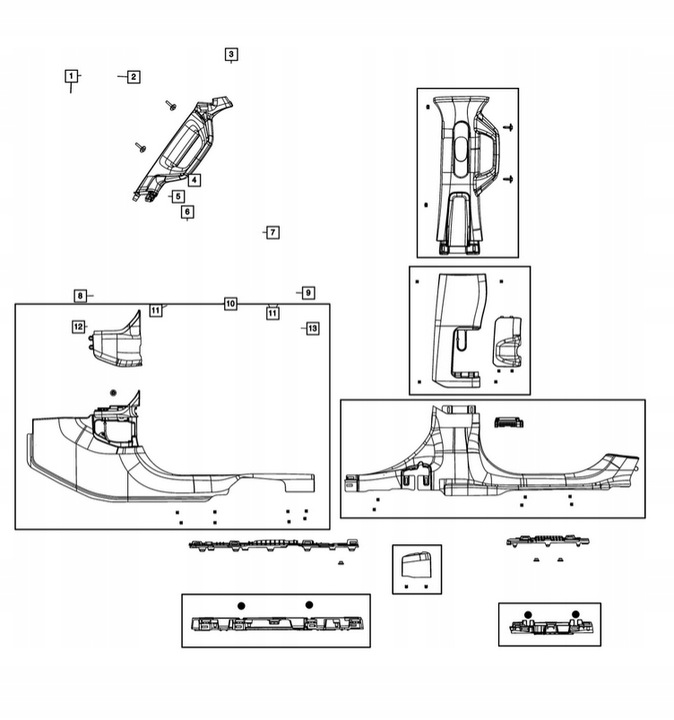 3
1
2
4
5
6
7
8
9
11
10
11
12
13