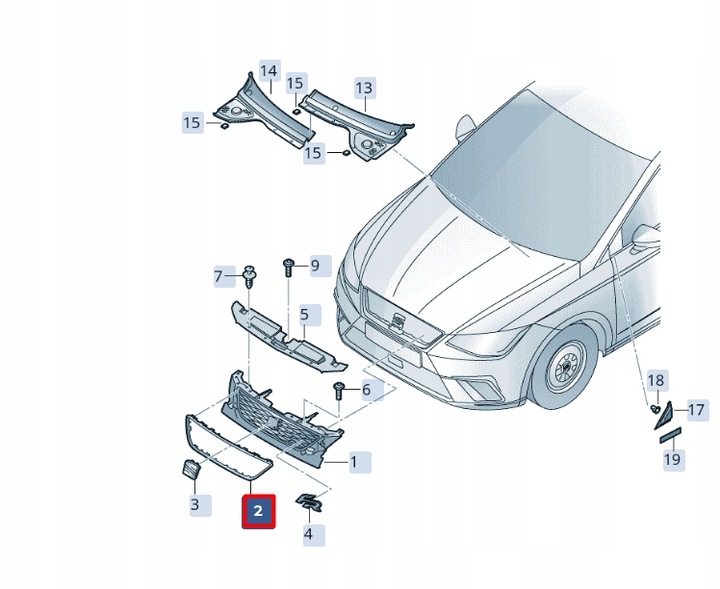 14
15
13
15
15
7
9
5
6
18
17
19
1
3
2
4