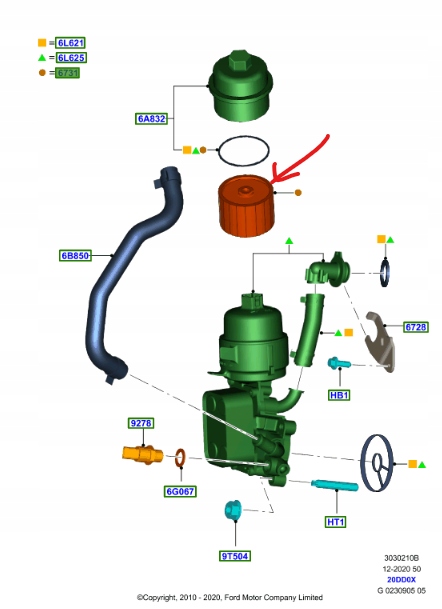 = 6L621
= 6L625
= 6731

6A832

6B850

6728

HB1

9278

6G067

HT1

9T504

3030210B
12-2020 50
20DD0X
G 0230905 05

©Copyright, 2010 - 2020, Ford Motor Company Limited