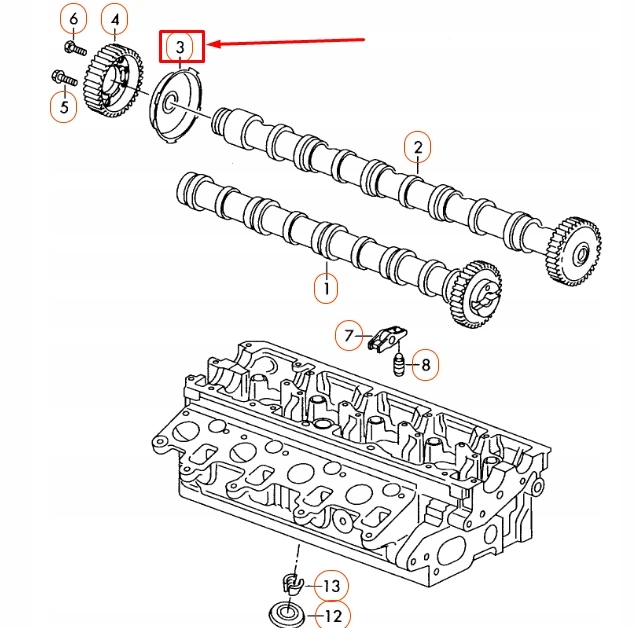 6
4
3
5
2
1
7
8
13
12