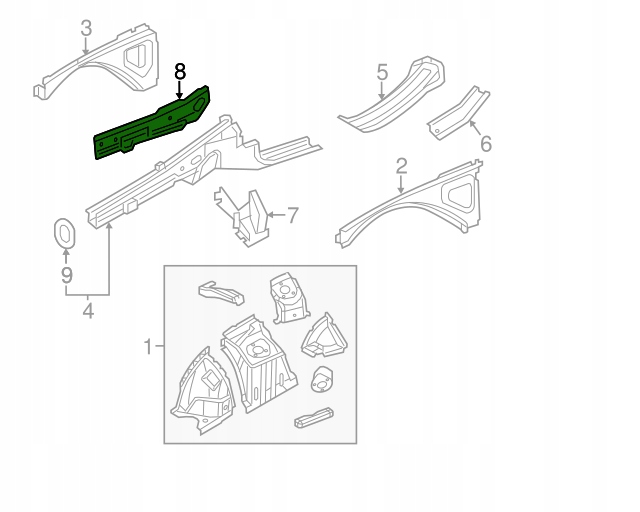 3
8
5
6
2
7
9
4
1