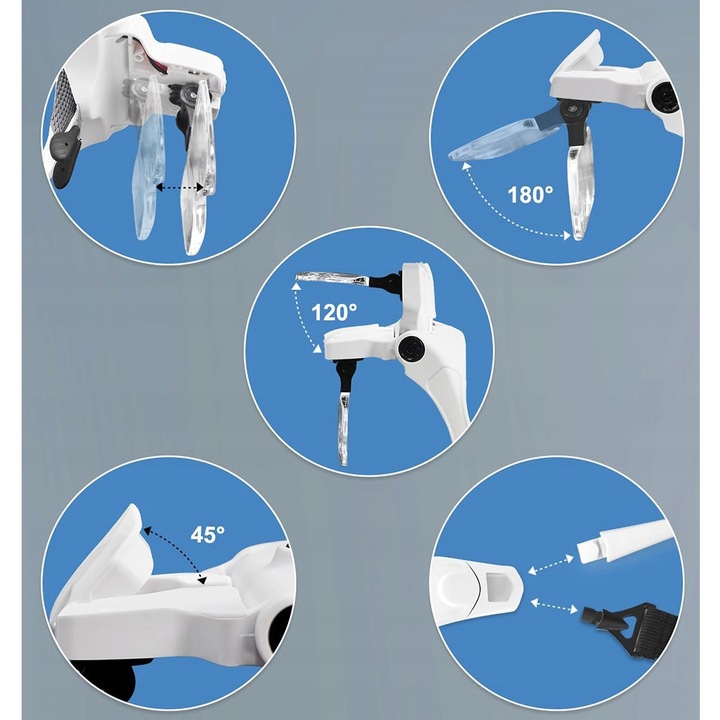 180°

120°

45°