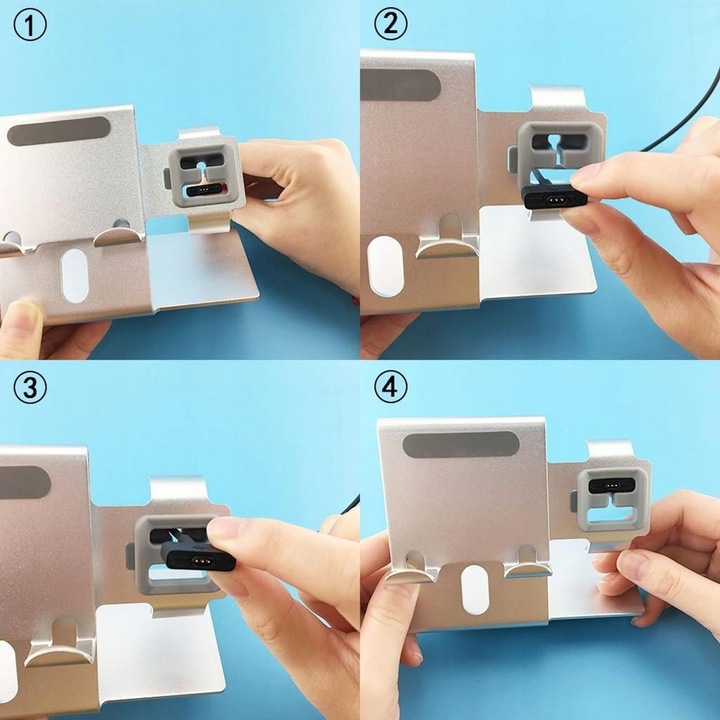 ①

②

③

④