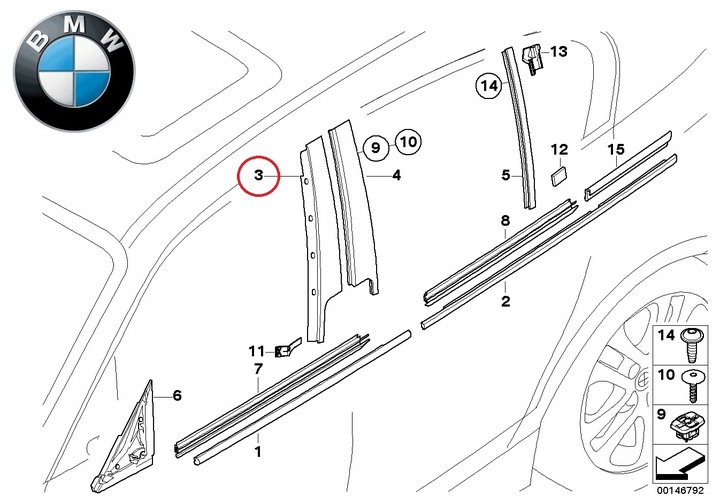 BMW

13
14
9
10
3
4
12
15
5
8
2
11
7
6
1
14
10
9
00146792