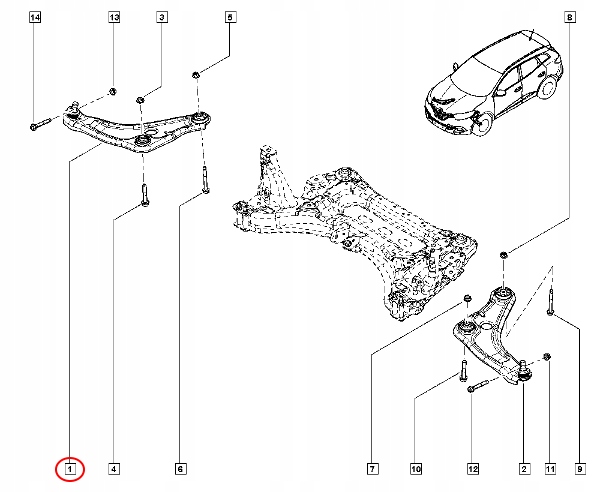 14
13
3
5
8
1
4
6
7
10
12
2
11
9