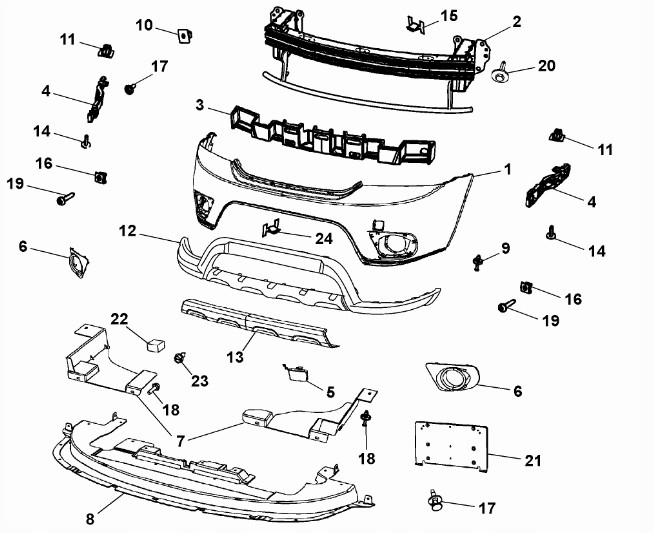 10
15
2
11
17
20
4
3
14
11
16
1
19
4
12
24
14
6
9
16
19
22
13
23
5
6
18
7
18
21
8
17