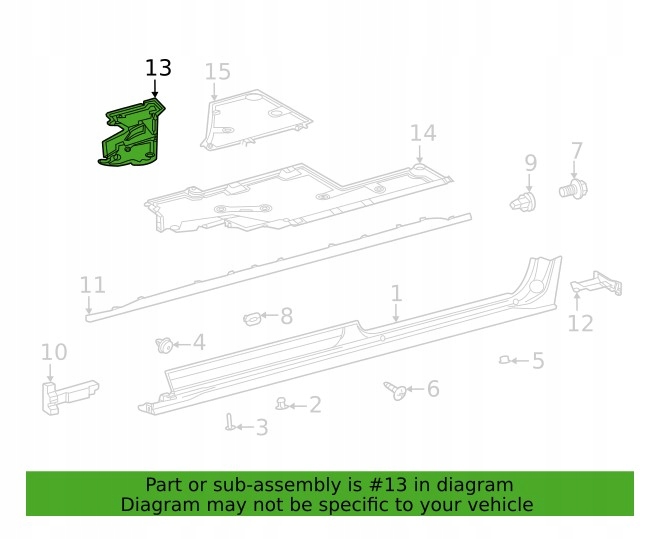 13
15
14
9
7
11
1
12
8
4
10
5
6
2
3

Part or sub-assembly is #13 in diagram
Diagram may not be specific to your vehicle