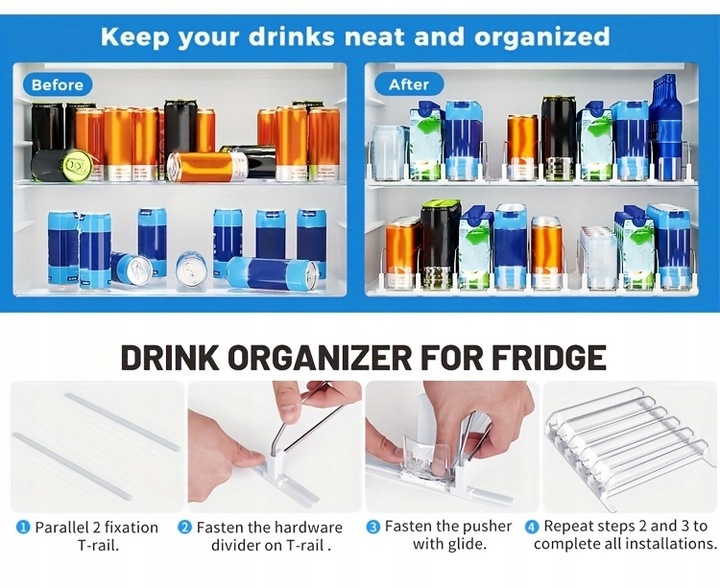 Keep your drinks neat and organized

Before

After

DRINK ORGANIZER FOR FRIDGE

1 Parallel 2 fixation T-rail.

2 Fasten the hardware divider on T-rail .

3 Fasten the pusher with glide.

4 Repeat steps 2 and 3 to complete all installations.