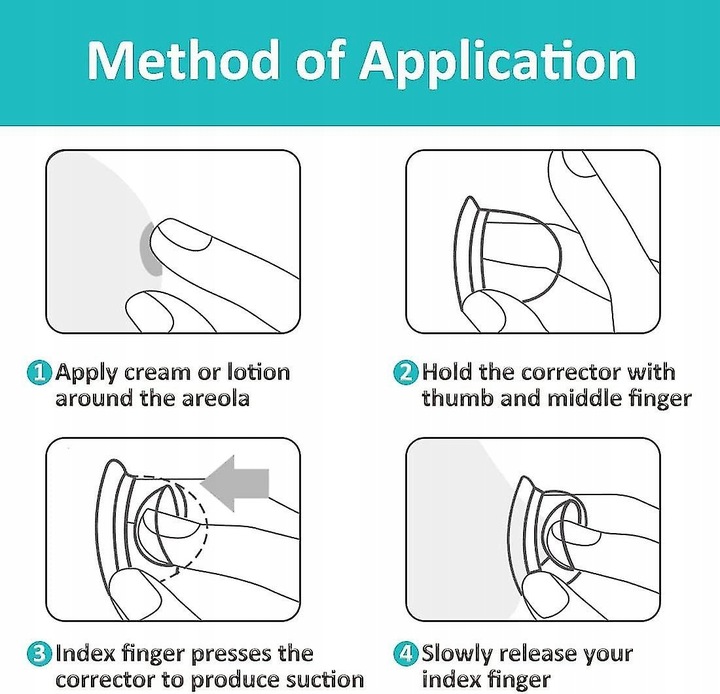 Method of Application

1 Apply cream or lotion around the areola

2 Hold the corrector with thumb and middle finger

3 Index finger presses the corrector to produce suction

4 Slowly release your index finger