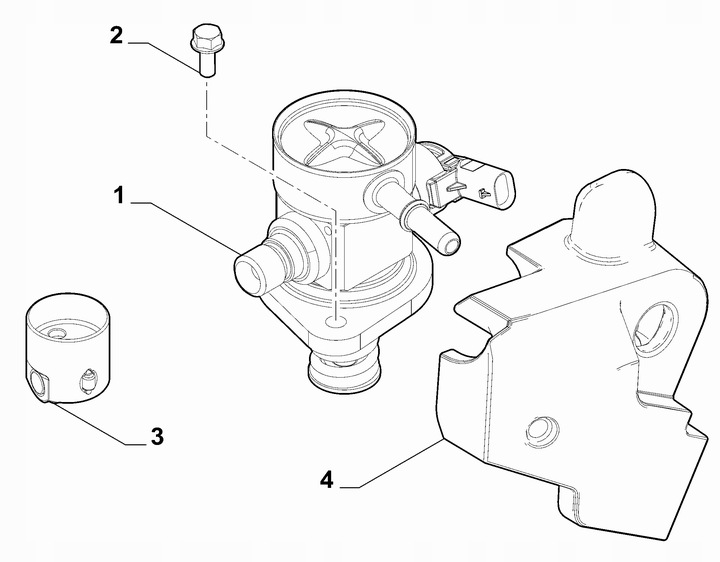 2
1
3
4