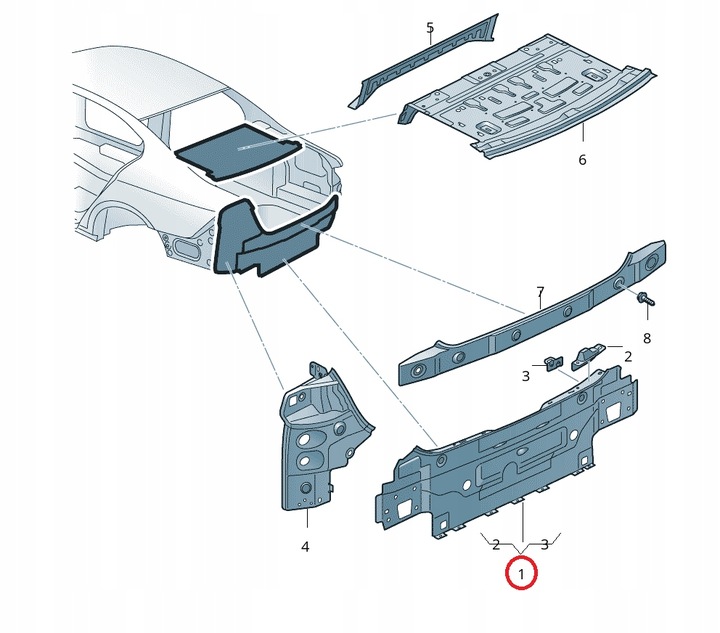 5
6
7
8
2
3
4
2
3
1