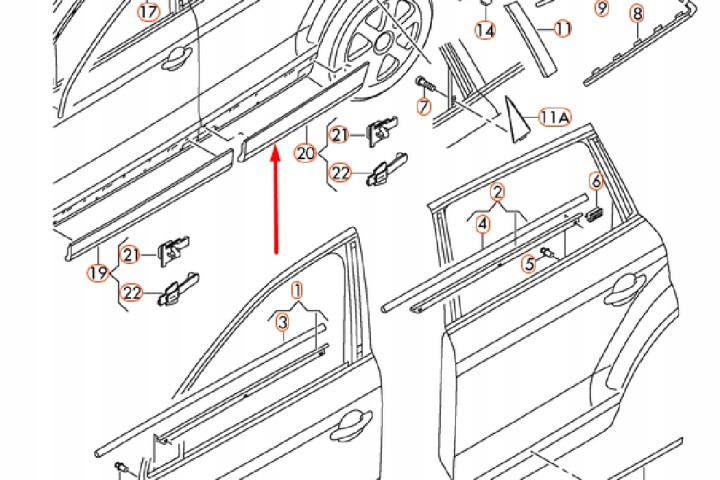 17
14
11
9
8
7
11A
21
20
22
2
6
4
5
21
19
22
1
3