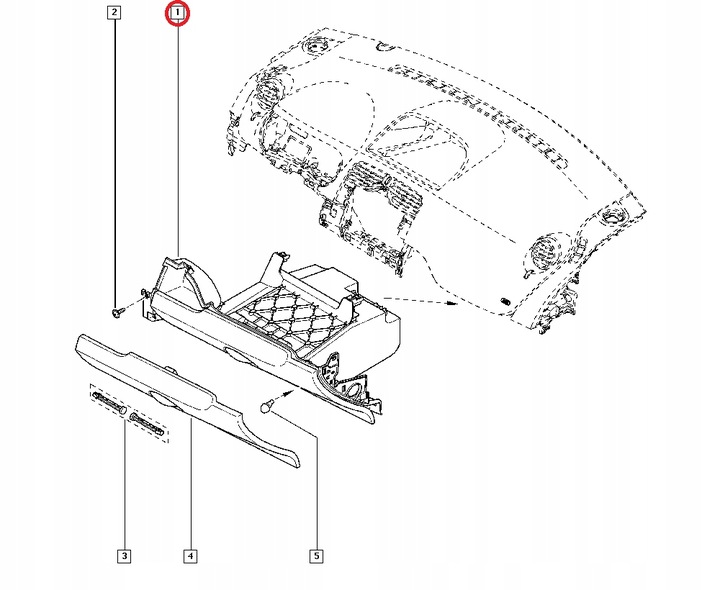 2
1
3
4
5