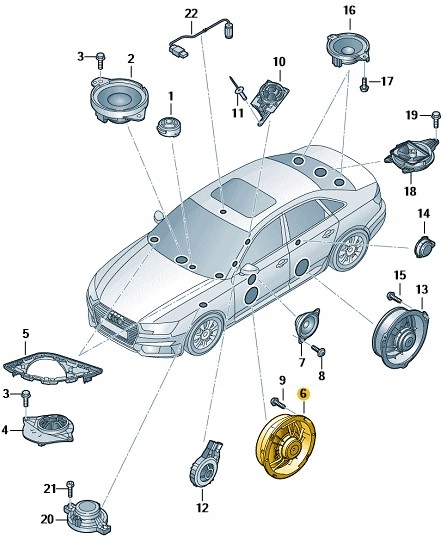 22
16
3
2
10
17
1
11
19
18
14
15
13
5
7
8
3
9
6
4
12
21
20