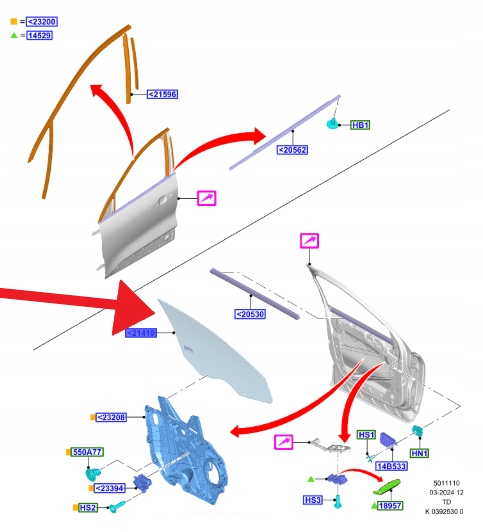 = <23200
= 14529
<21596
HB1
<20562
<20530
<21410
<23208
550A77
<23394
HS2
HS1
HN1
14B533
HS3
18957
5011110
03-2024 12
TD
K 0392530 0