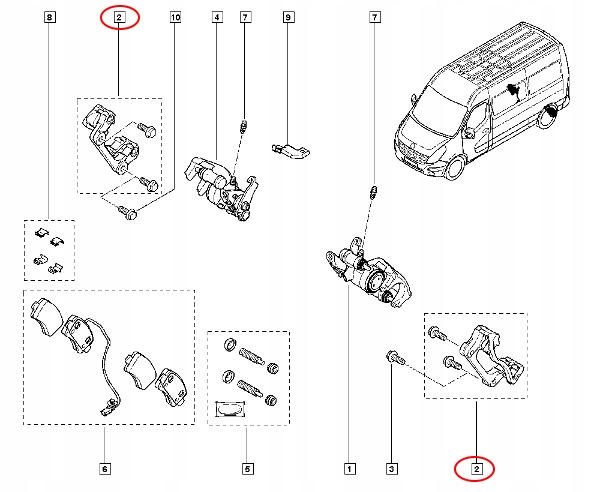 8
2
10
4
7
9
7
6
5
1
3
2