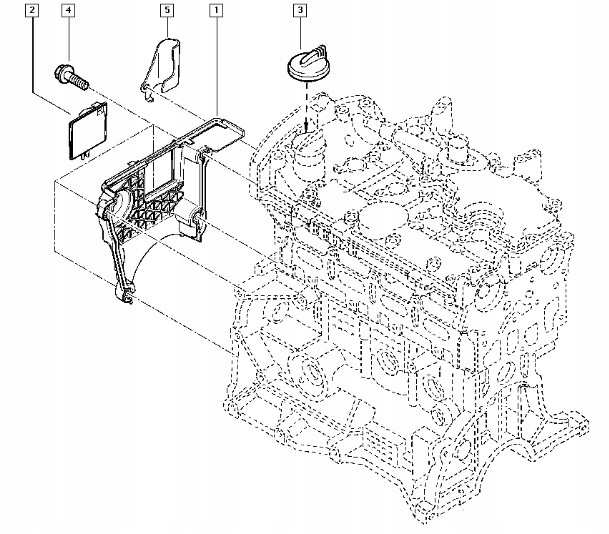 2
4
5
1
3