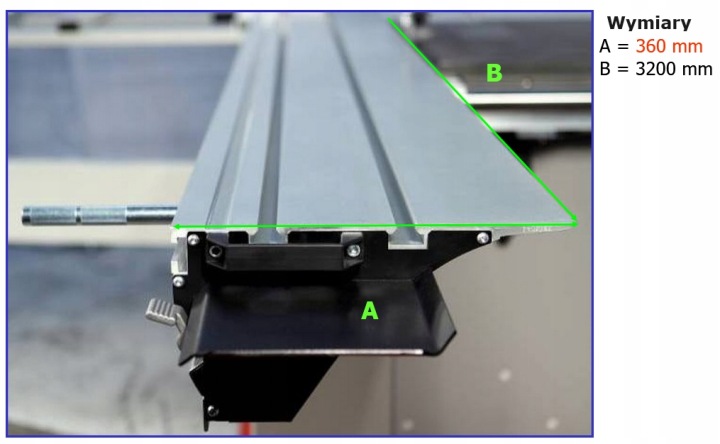 B

A

Wymiary
A = 360 mm
B = 3200 mm