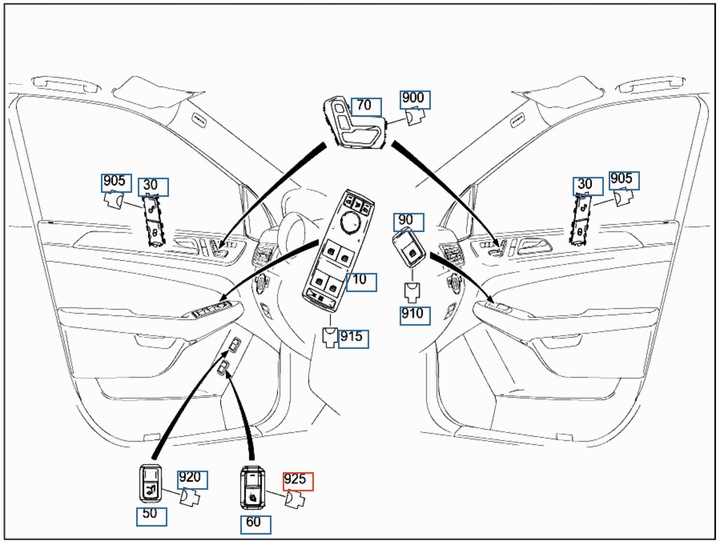 70
900
905
30
30
905
90
10
910
915
920
925
50
60