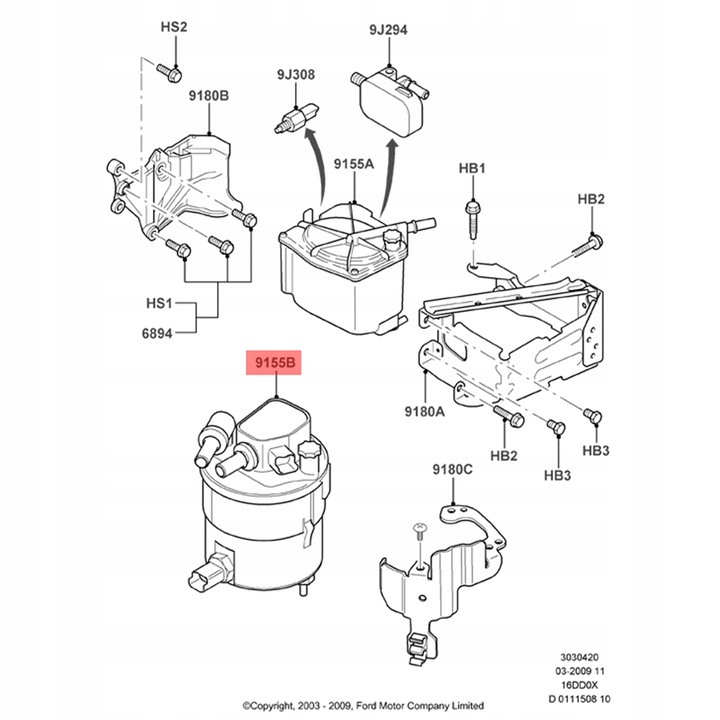 HS2

9J294

9J308

9180B

9155A

HB1

HB2

HS1

6894

9155B

9180A

HB2

HB3

HB3

9180C

3030420
03-2009 11
16DD0X
D 0111508 10

©Copyright, 2003 - 2009, Ford Motor Company Limited