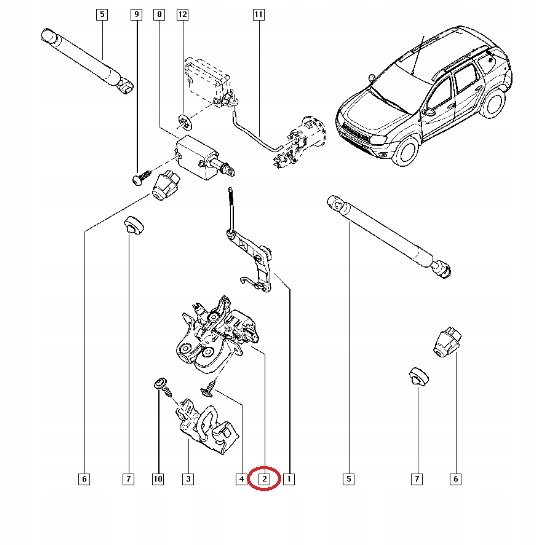 5
9
8
12
11
6
7
10
3
4
2
1
5
7
6