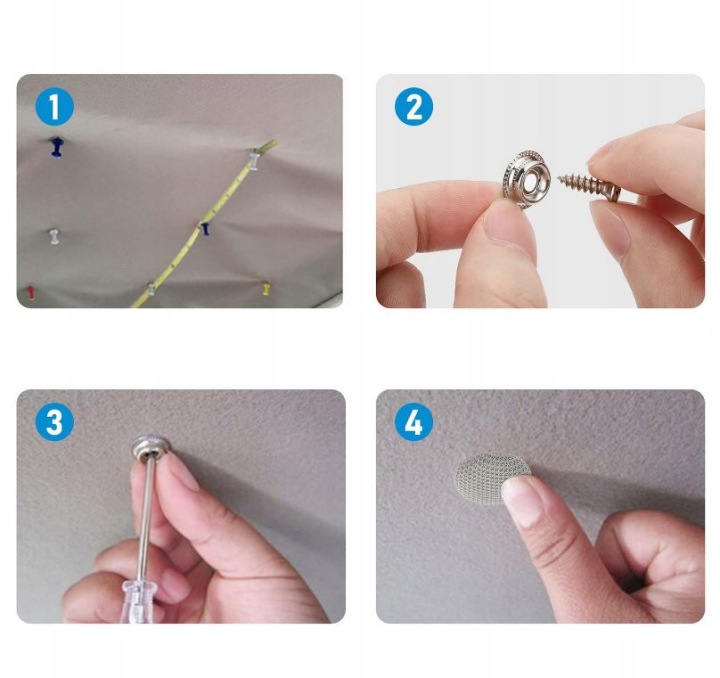 1

2

3

4