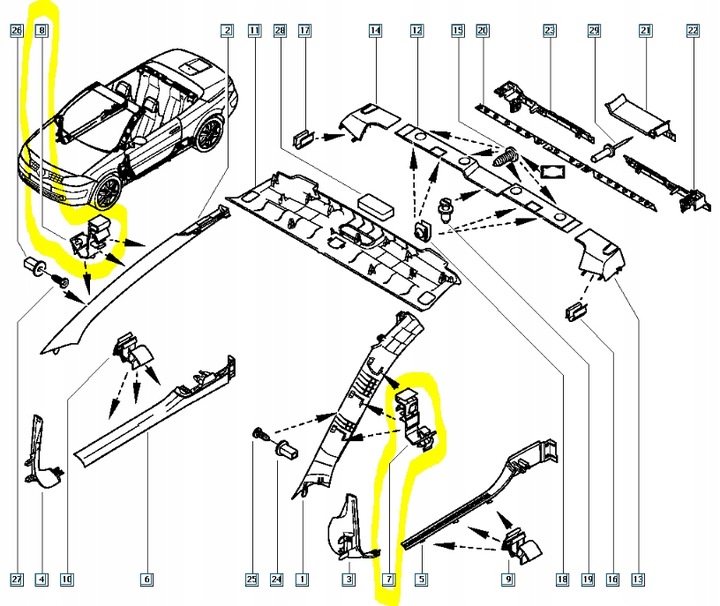 26
8
2
11
28
17
14
12
15
20
23
29
21
22
27
4
10
6
25
24
1
3
7
5
9
18
19
16
13