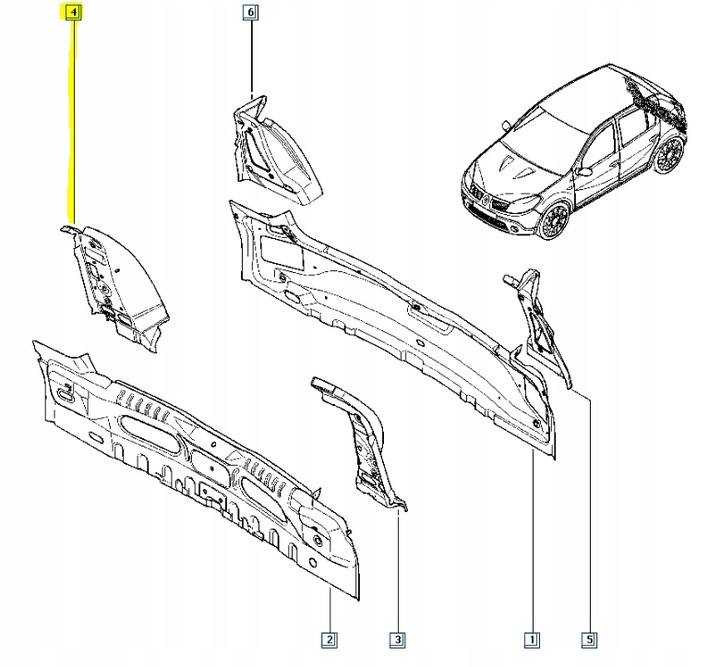 4
6
2
3
1
5