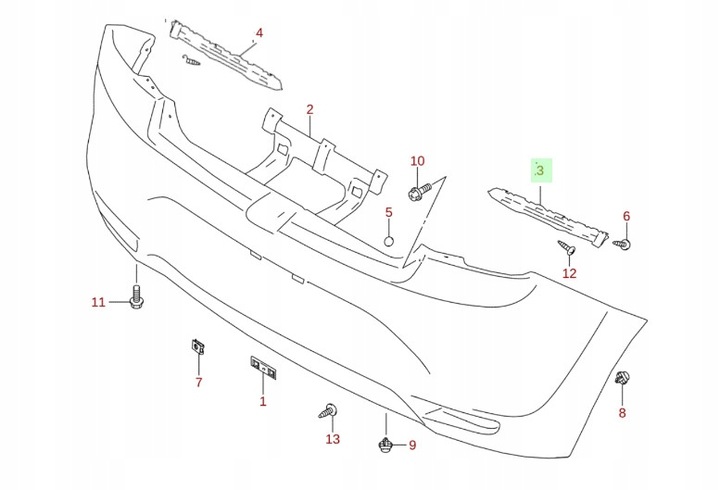 4
2
10
3
5
6
12
11
7
1
13
9
8