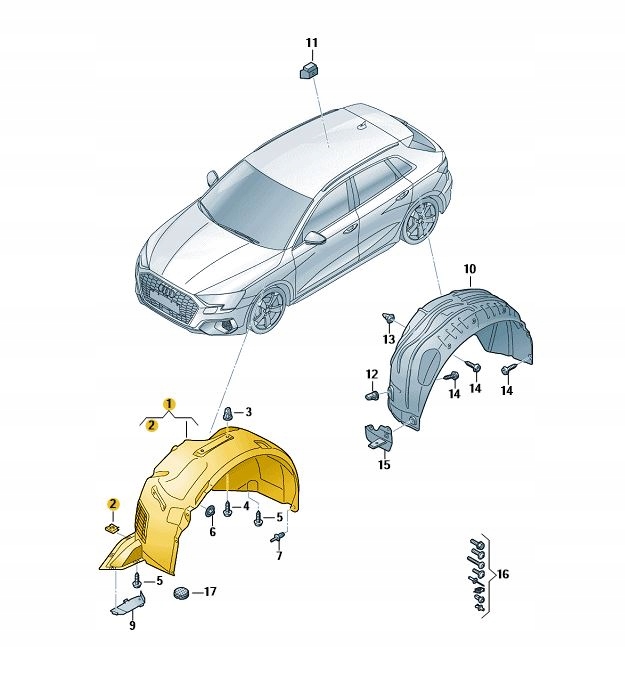 11

10

13

12

14

14

14

15

1

2

3

2

4

5

6

7

5

17

9

16