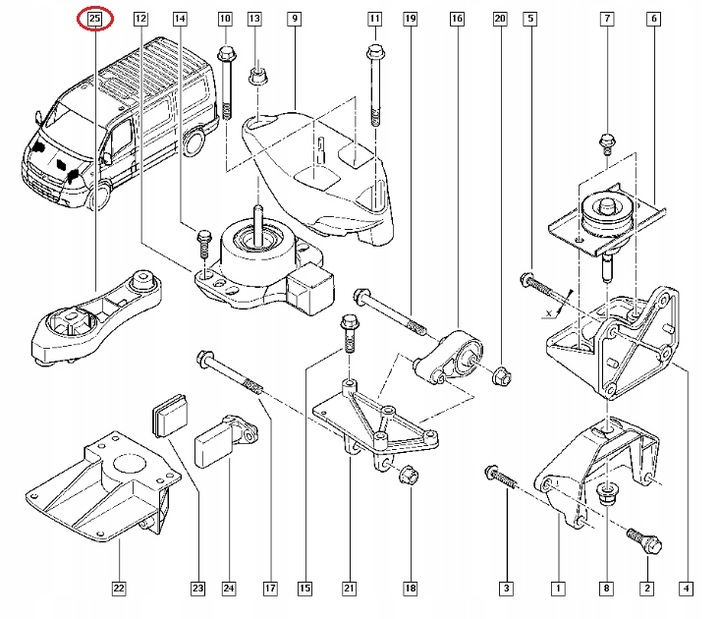 25 12 14 10 13 9 11 19 16 20 5 7 6

X

22 23 24 17 15 21 18 3 1 8 2 4