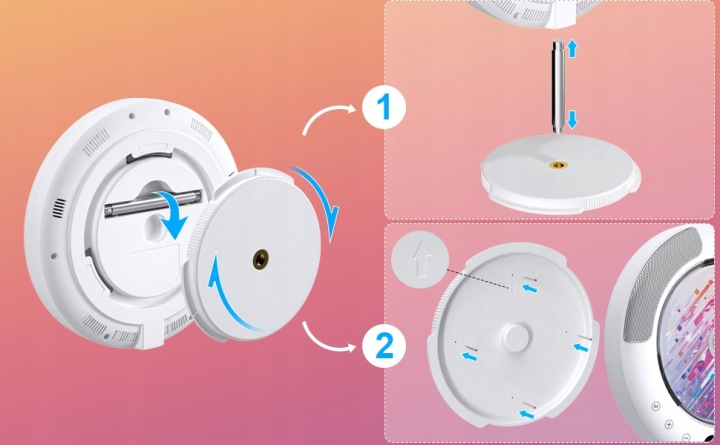 1

2