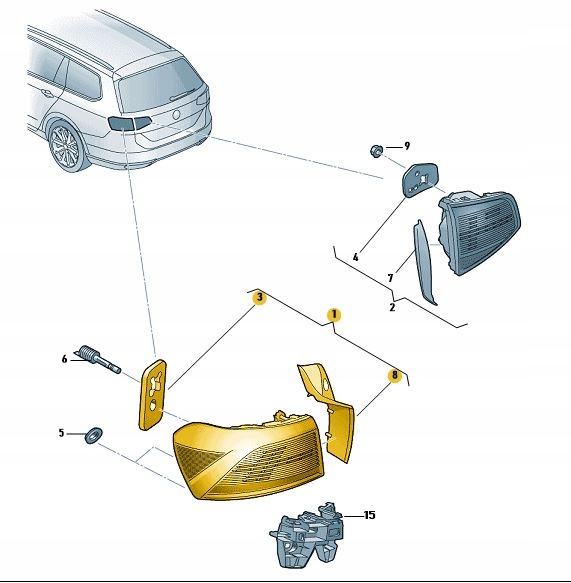 9
4
7
2
3
1
6
8
5
15