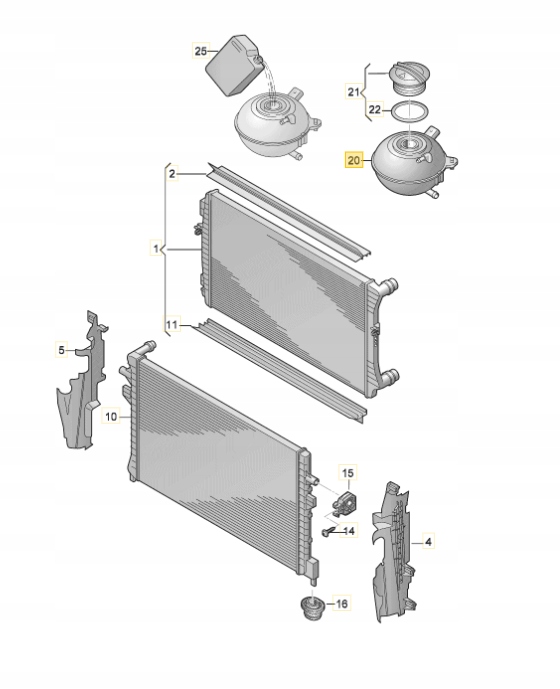 25
21
22
20
2
1
11
5
10
15
14
4
16