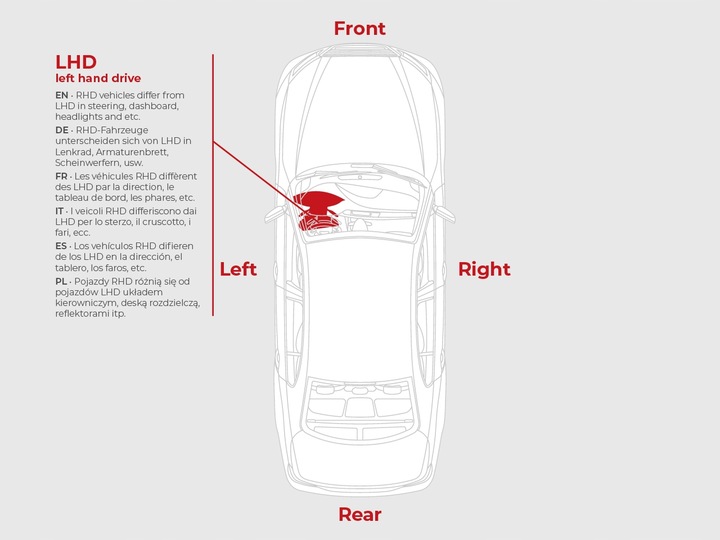 Front

LHD
left hand drive

EN · RHD vehicles differ from LHD in steering, dashboard, headlights and etc.

DE · RHD-Fahrzeuge unterscheiden sich von LHD in Lenkrad, Armaturenbrett, Scheinwerfern, usw.

FR · Les véhicules RHD diffèrent des LHD par la direction, le tableau de bord, les phares, etc.

IT · I veicoli RHD differiscono dai LHD per lo sterzo, il cruscotto, i fari, ecc.

ES · Los vehículos RHD difieren de los LHD en la dirección, el tablero, los faros, etc.

PL · Pojazdy RHD różnią się od pojazdów LHD układem kierowniczym, deską rozdzielczą, reflektorami itp.

Left

Right

Rear