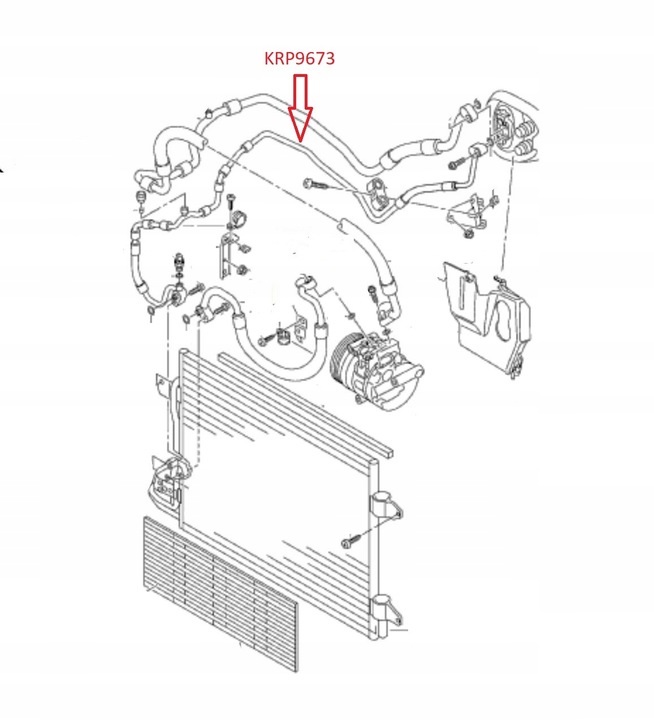 KRP9673