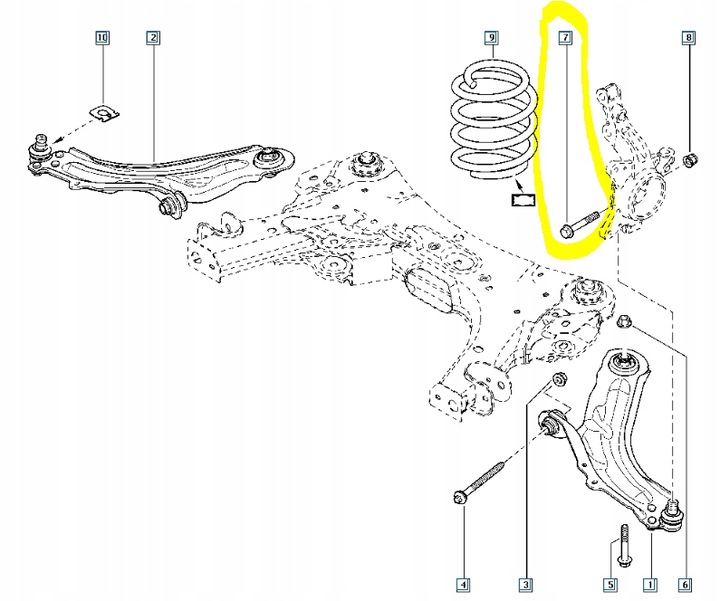 10
2
9
7
8
4
3
5
1
6