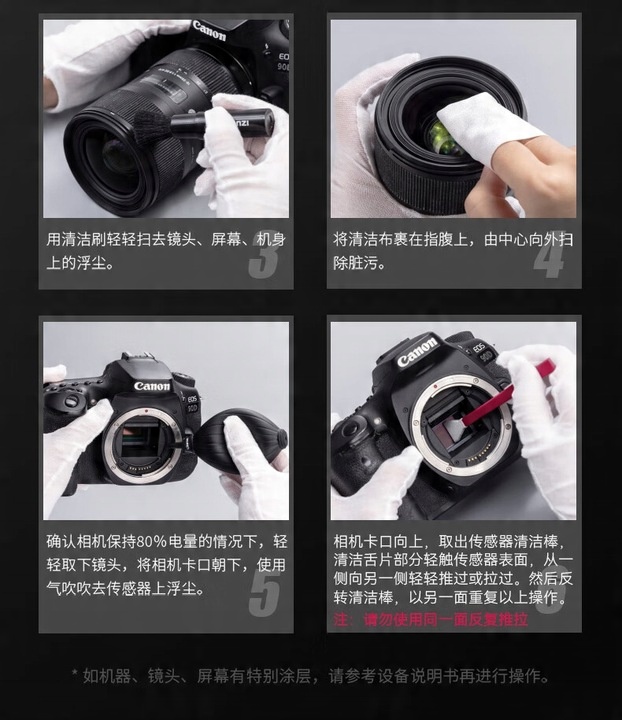 Canon
EOS
90D
用清洁刷轻轻扫去镜头、屏幕、机身上的浮尘。
3

将清洁布裹在指腹上，由中心向外扫除脏污。
4

Canon
EOS
90D
确认相机保持80%电量的情况下，轻轻取下镜头，将相机卡口朝下，使用气吹吹去传感器上浮尘。
5

Canon
EOS
90D
相机卡口向上，取出传感器清洁棒，清洁舌片部分轻触传感器表面，从一侧向另一侧轻轻推过或拉过。然后反转清洁棒，以另一面重复以上操作。
注：请勿使用同一面反复推拉
6

* 如机器、镜头、屏幕有特别涂层，请参考设备说明书再进行操作。