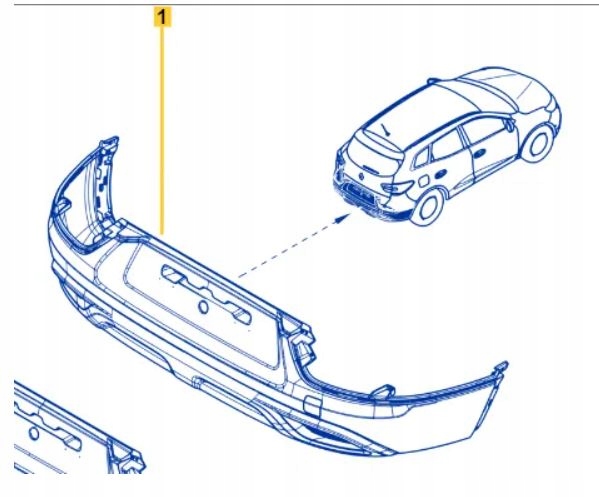 1