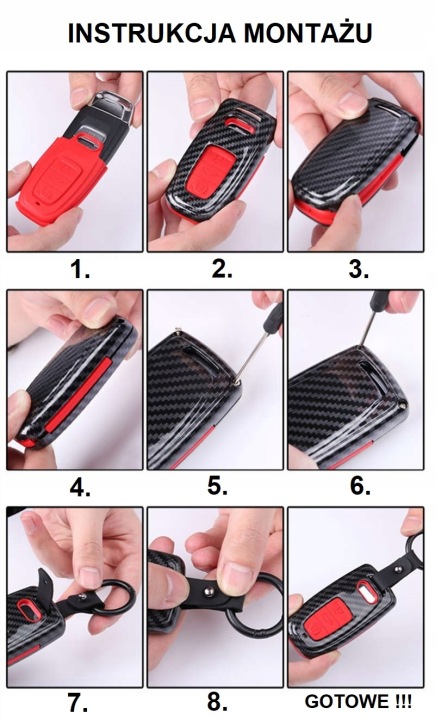 INSTRUKCJA MONTAŻU

1.

2.

3.

4.

5.

6.

7.

8.

GOTOWE !!!